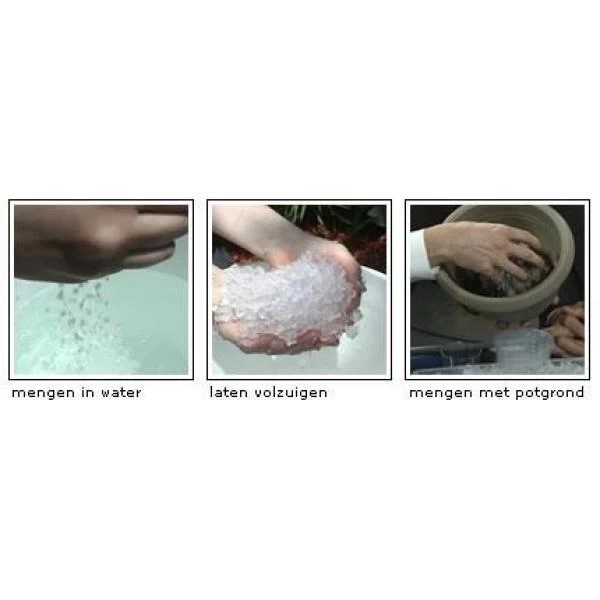 mengen in water

laten volzuigen

mengen met potgrond